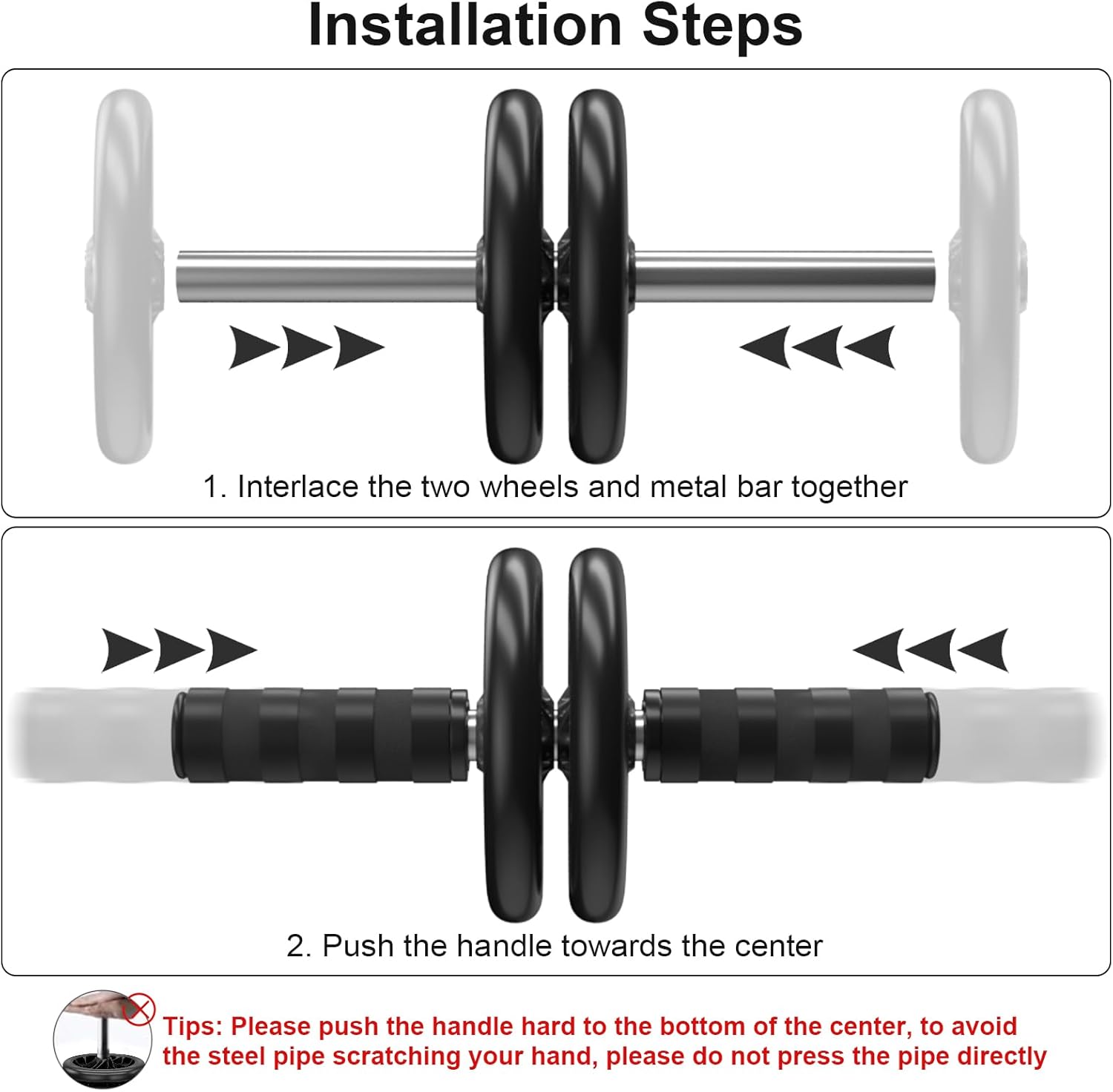 Installation Steps

1. Interlace the two wheels and metal bar together

2. Push the handle towards the center

Tips: Please push the handle hard to the bottom of the center, to avoid the steel pipe scratching your hand, please do not press the pipe directly