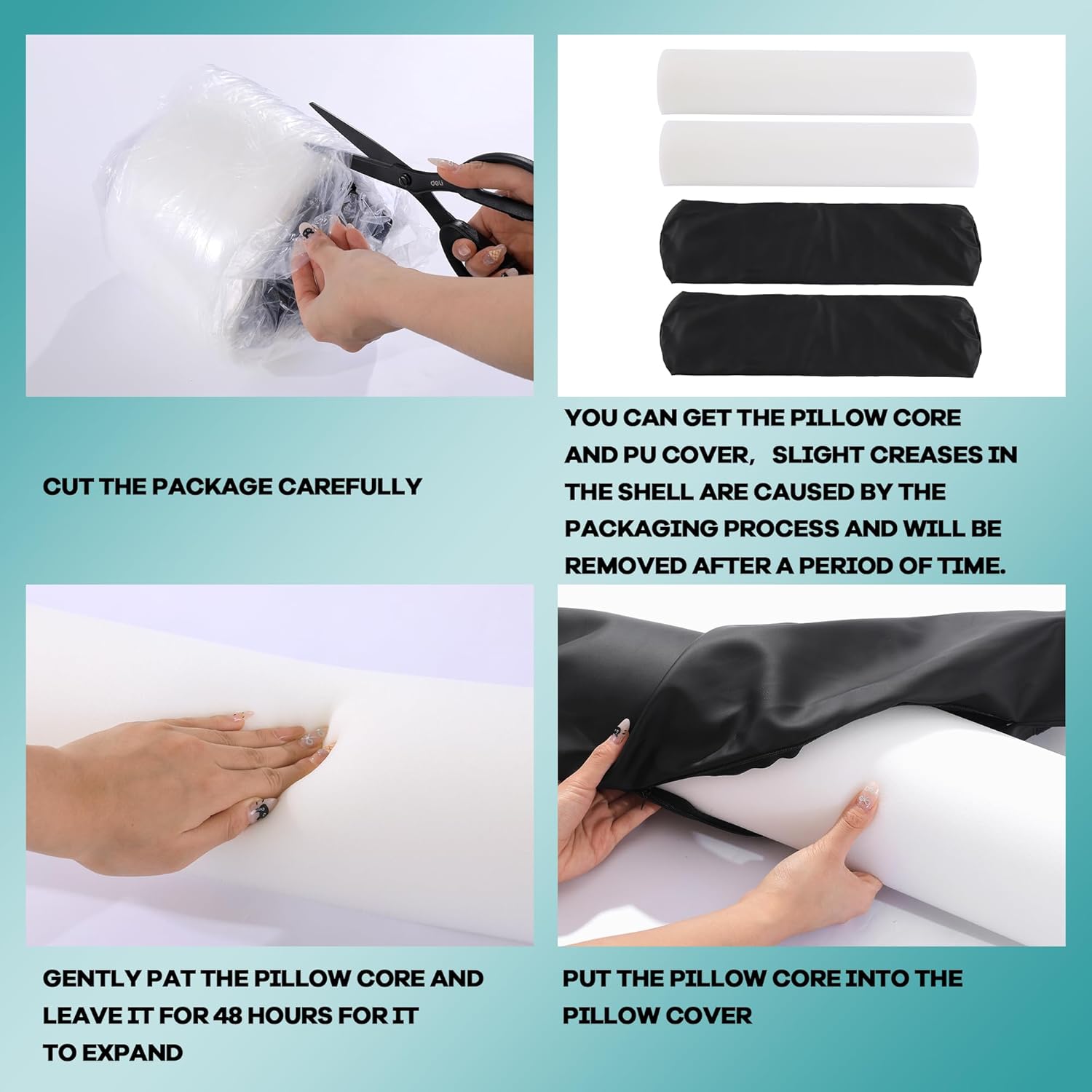 deli

CUT THE PACKAGE CAREFULLY

YOU CAN GET THE PILLOW CORE AND PU COVER， SLIGHT CREASES IN THE SHELL ARE CAUSED BY THE PACKAGING PROCESS AND WILL BE REMOVED AFTER A PERIOD OF TIME.

GENTLY PAT THE PILLOW CORE AND LEAVE IT FOR 48 HOURS FOR IT TO EXPAND

PUT THE PILLOW CORE INTO THE PILLOW COVER