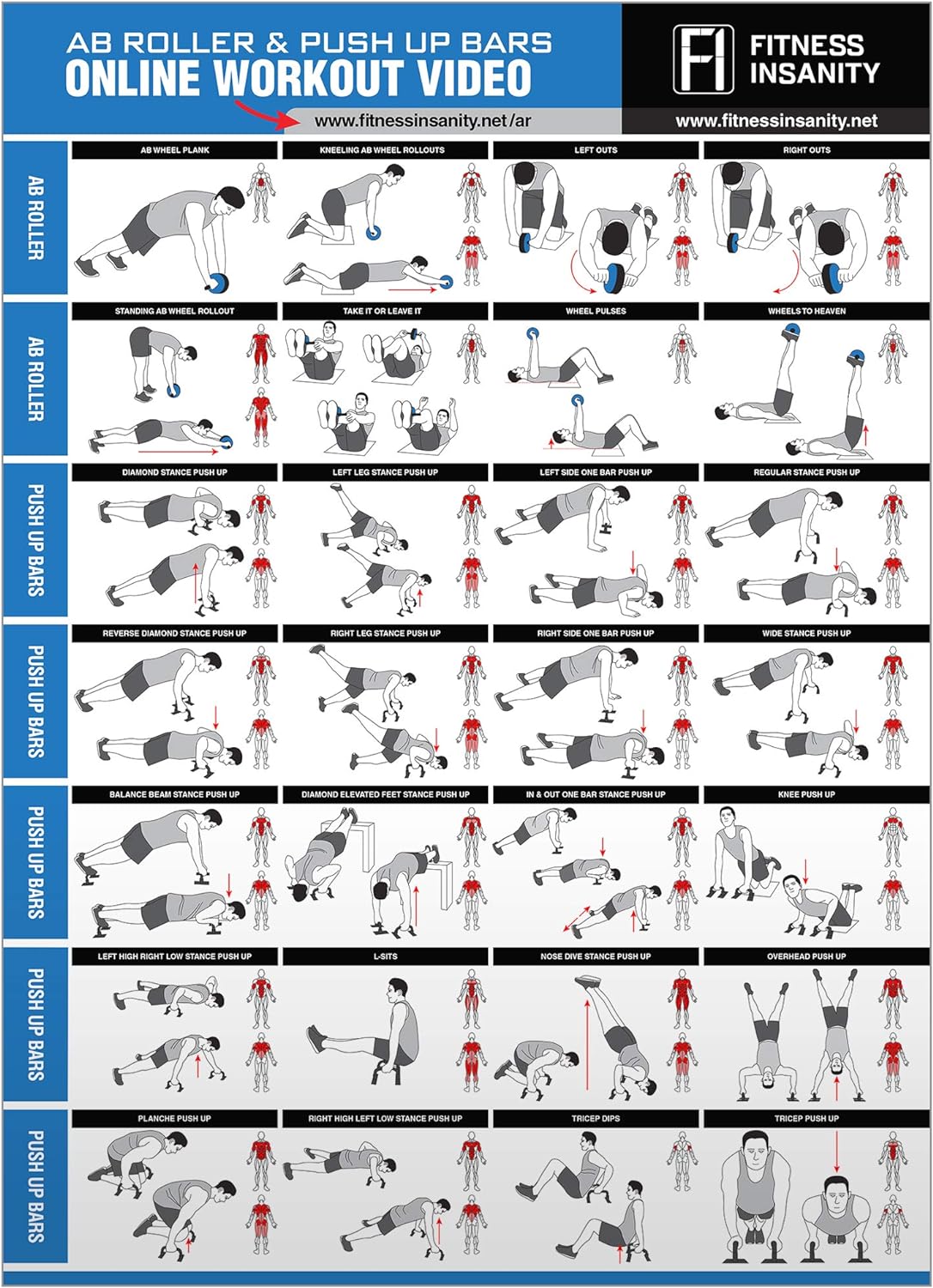 AB ROLLER & PUSH UP BARS
ONLINE WORKOUT VIDEO
www.fitnessinsanity.net/ar

FI FITNESS INSANITY
www.fitnessinsanity.net

AB ROLLER
AB WHEEL PLANK
KNEELING AB WHEEL ROLLOUTS
LEFT OUTS
RIGHT OUTS

AB ROLLER
STANDING AB WHEEL ROLLOUT
TAKE IT OR LEAVE IT
WHEEL PULSES
WHEELS TO HEAVEN

PUSH UP BARS
DIAMOND STANCE PUSH UP
LEFT LEG STANCE PUSH UP
LEFT SIDE ONE BAR PUSH UP
REGULAR STANCE PUSH UP

PUSH UP BARS
REVERSE DIAMOND STANCE PUSH UP
RIGHT LEG STANCE PUSH UP
RIGHT SIDE ONE BAR PUSH UP
WIDE STANCE PUSH UP

PUSH UP BARS
BALANCE BEAM STANCE PUSH UP
DIAMOND ELEVATED FEET STANCE PUSH UP
IN & OUT ONE BAR STANCE PUSH UP
KNEE PUSH UP

PUSH UP BARS
LEFT HIGH RIGHT LOW STANCE PUSH UP
L-SITS
NOSE DIVE STANCE PUSH UP
OVERHEAD PUSH UP

PUSH UP BARS
PLANCHE PUSH UP
RIGHT HIGH LEFT LOW STANCE PUSH UP
TRICEP DIPS
TRICEP PUSH UP