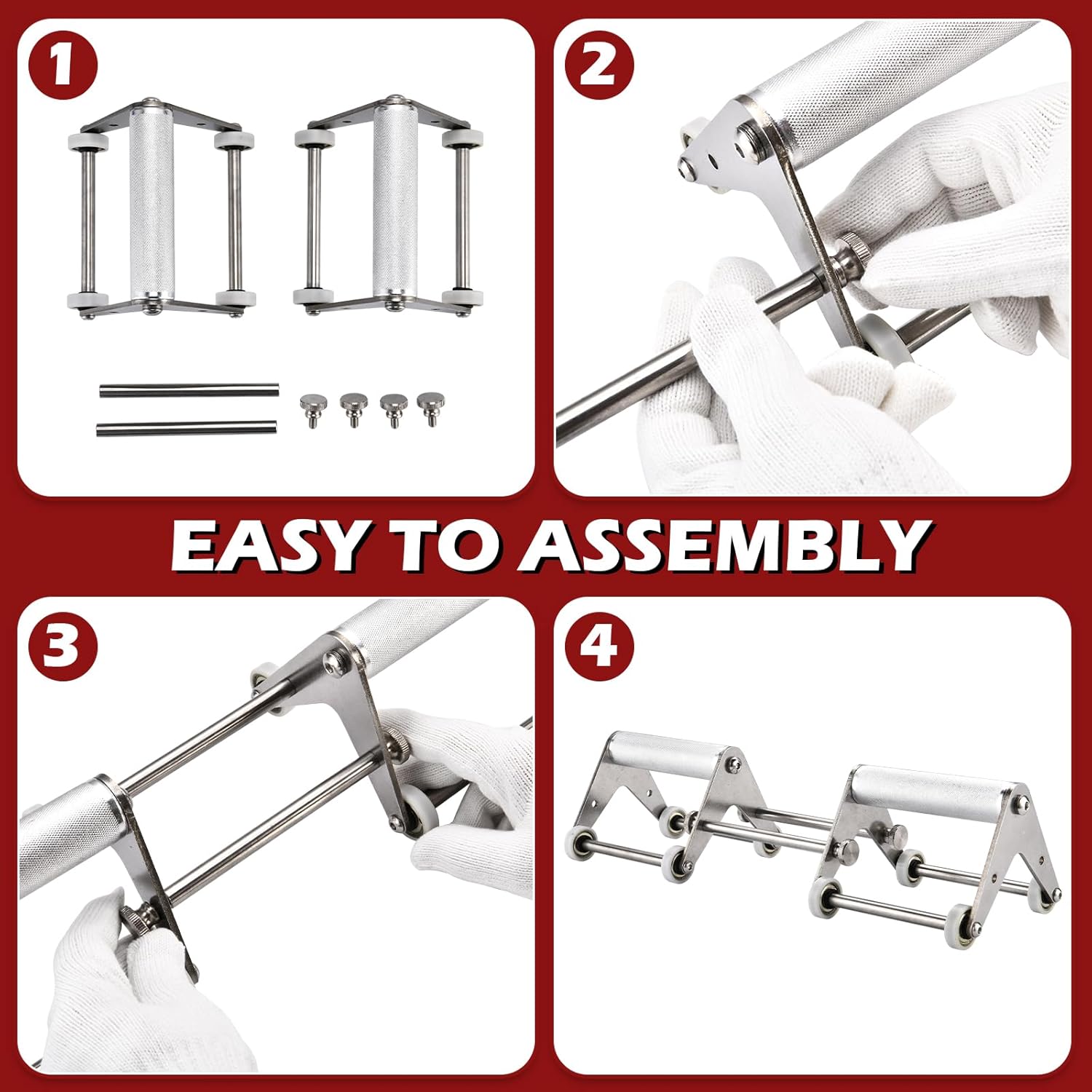 1

2

EASY TO ASSEMBLY

3

4