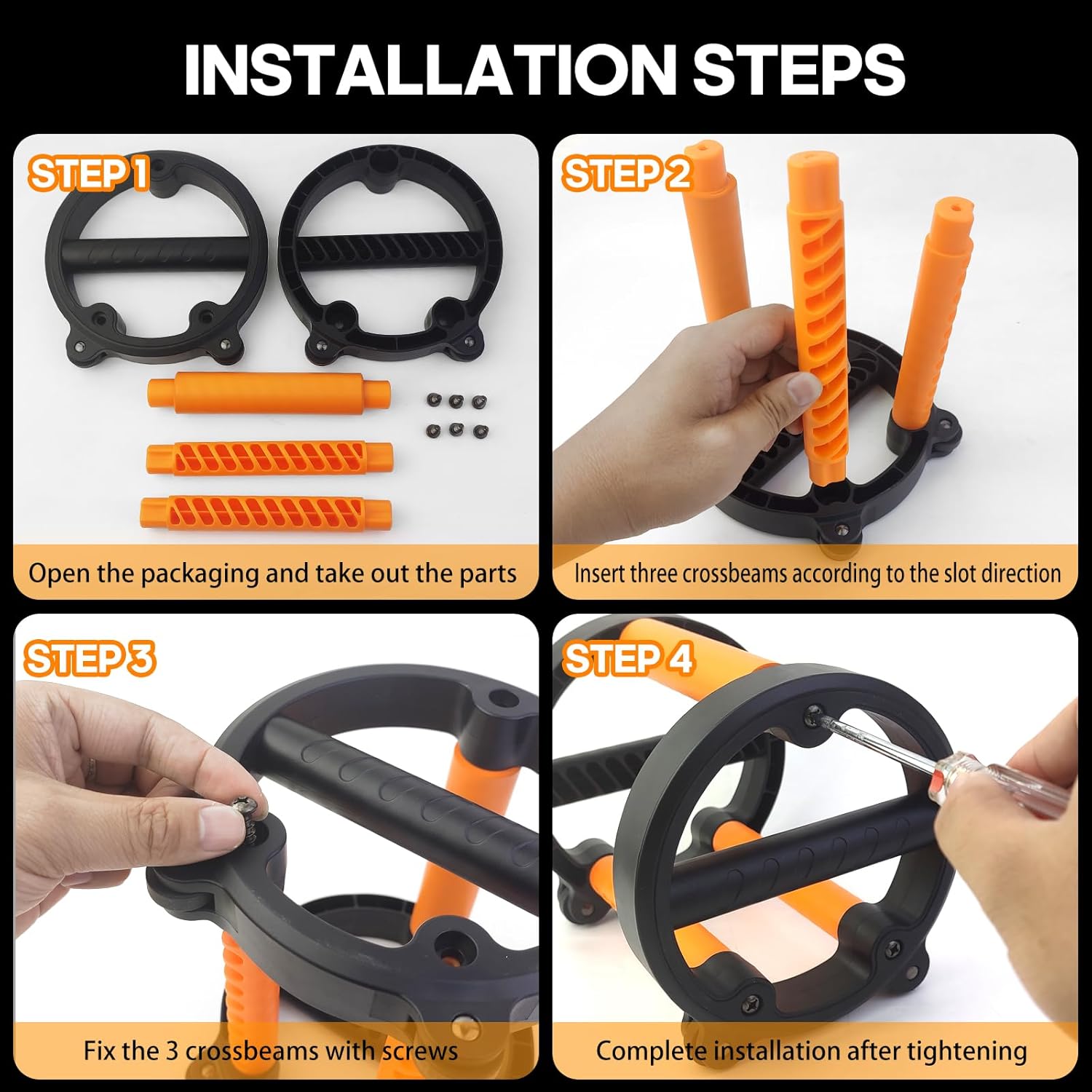 INSTALLATION STEPS

STEP 1

Open the packaging and take out the parts

STEP 2

Insert three crossbeams according to the slot direction

STEP 3

Fix the 3 crossbeams with screws

STEP 4

Complete installation after tightening